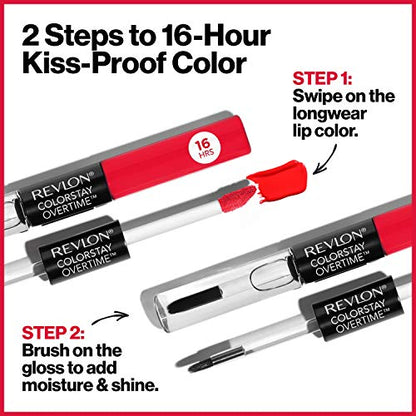 2 Steps to 16-Hour Kiss-Proof Color

STEP 1:
Swipe on the longwear lip color.

16 HRS

REVLON® COLORSTAY OVERTIME™

REVLON® COLORSTAY OVERTIME™

REVLON® COLORSTAY OVERTIME™

REVLON® COLORSTAY OVERTIME™

STEP 2:
Brush on the gloss to add moisture & shine.