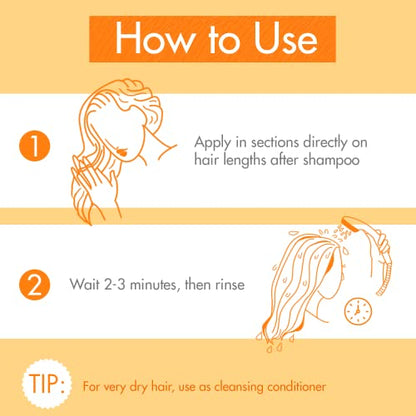 How to Use

1

Apply in sections directly on hair lengths after shampoo

2

Wait 2-3 minutes, then rinse

TIP:

For very dry hair, use as cleansing conditioner